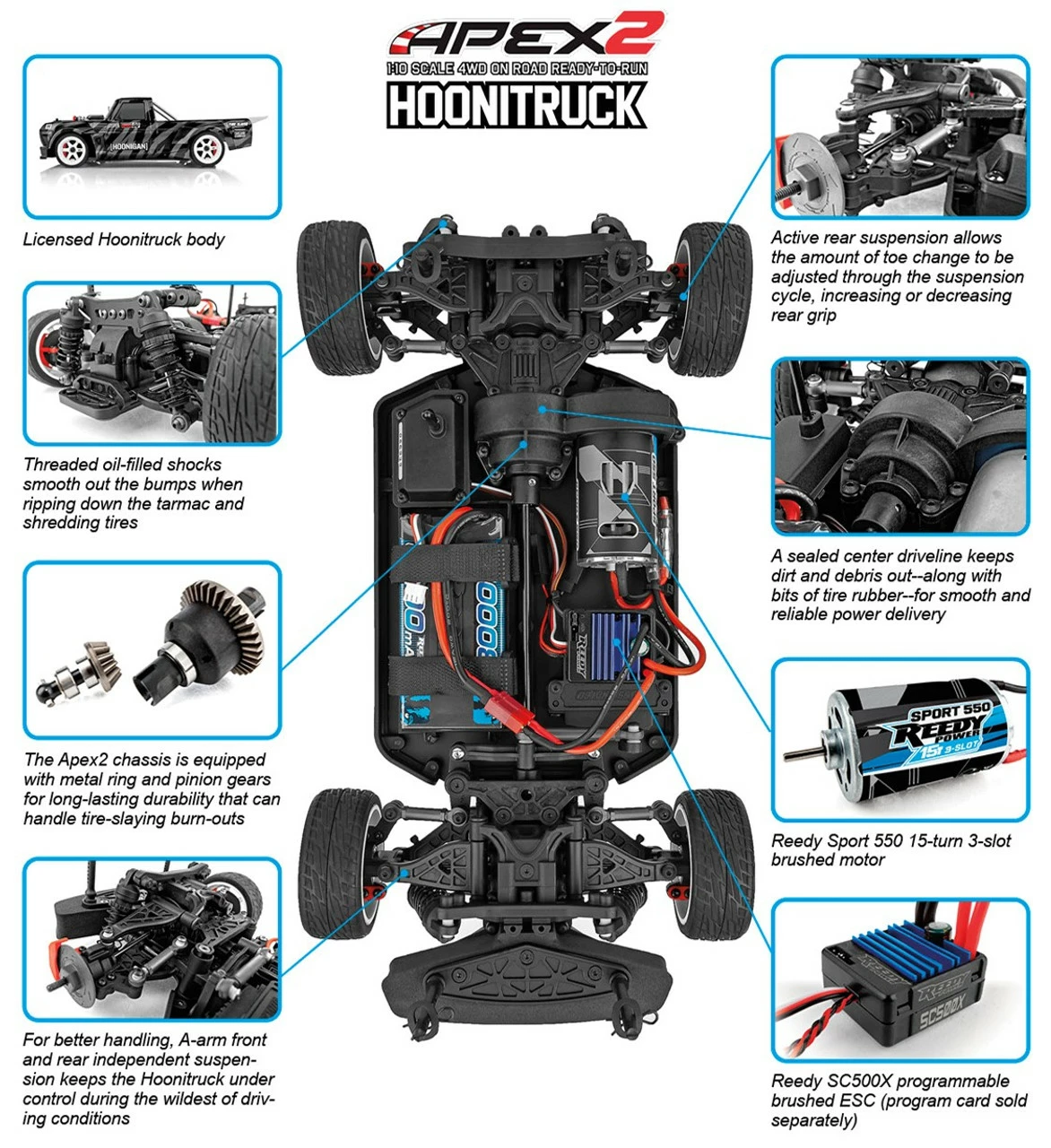 APEX2
1:10 SCALE 4WD ON ROAD READY-TO-RUN
HOONITRUCK

HOONIGAN

Licensed Hoonitruck body

Threaded oil-filled shocks smooth out the bumps when ripping down the tarmac and shredding tires

The Apex2 chassis is equipped with metal ring and pinion gears for long-lasting durability that can handle tire-slaying burn-outs

For better handling, A-arm front and rear independent suspension keeps the Hoonitruck under control during the wildest of driving conditions

Active rear suspension allows the amount of toe change to be adjusted through the suspension cycle, increasing or decreasing rear grip

A sealed center driveline keeps dirt and debris out--along with bits of tire rubber--for smooth and reliable power delivery

SPORT 550
REEDY
POWER
15T 3-SLOT

Reedy Sport 550 15-turn 3-slot brushed motor

REEDY
SC500X

Reedy SC500X programmable brushed ESC (program card sold separately)